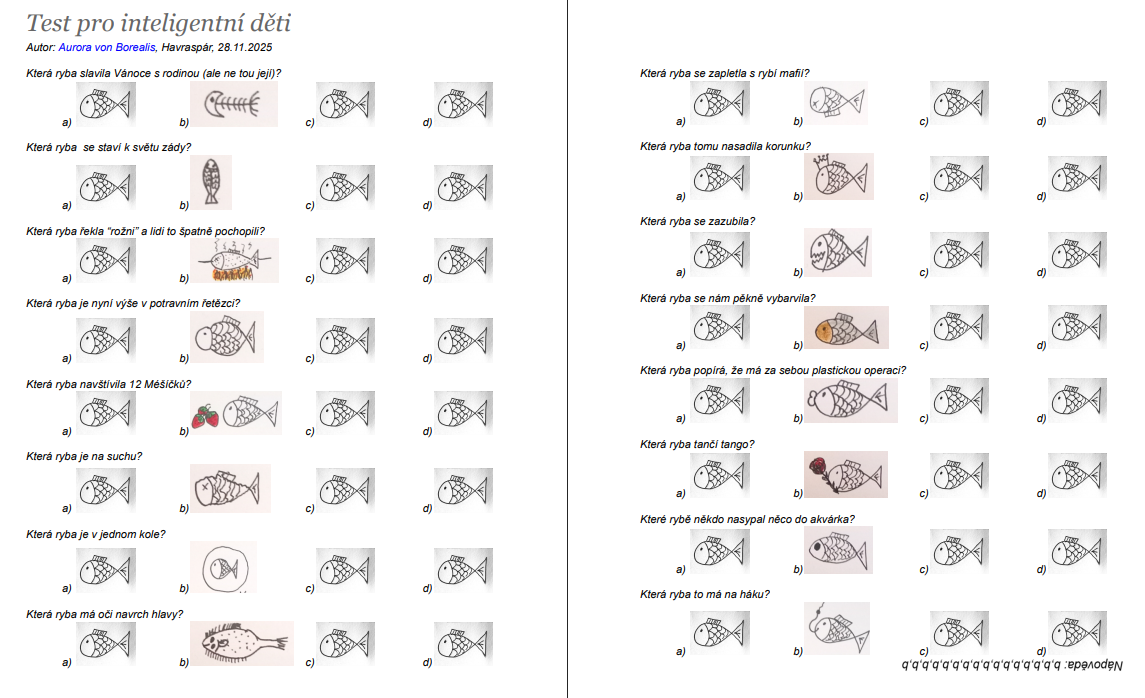 Test pro inteligentní děti
Autor: Aurora von Borealis, Havraspár, 28.11.2025

Která ryba slavila Vánoce s rodinou (ale ne tou její)?
a) b) c) d)

Která ryba se staví k světu zády?
a) b) c) d)

Která ryba řekla "rožni" a lidi to špatně pochopili?
a) b) c) d)

Která ryba je nyní výše v potravním řetězci?
a) b) c) d)

Která ryba navštívila 12 Měsíčků?
a) b) c) d)

Která ryba je na suchu?
a) b) c) d)

Která ryba je v jednom kole?
a) b) c) d)

Která ryba má oči navrch hlavy?
a) b) c) d)

Která ryba se zapletla s rybí mafií?
a) b) c) d)

Která ryba tomu nasadila korunku?
a) b) c) d)

Která ryba se zazubila?
a) b) c) d)

Která ryba se nám pěkně vybarvila?
a) b) c) d)

Která ryba popírá, že má za sebou plastickou operaci?
a) b) c) d)

Která ryba tančí tango?
a) b) c) d)

Které rybě někdo nasypal něco do akvárka?
a) b) c) d)

Která ryba to má na háku?
a) b) c) d)

Nápověda: b,b,b,b,b,b,b,b,b,b,b,b,b,b,b,b