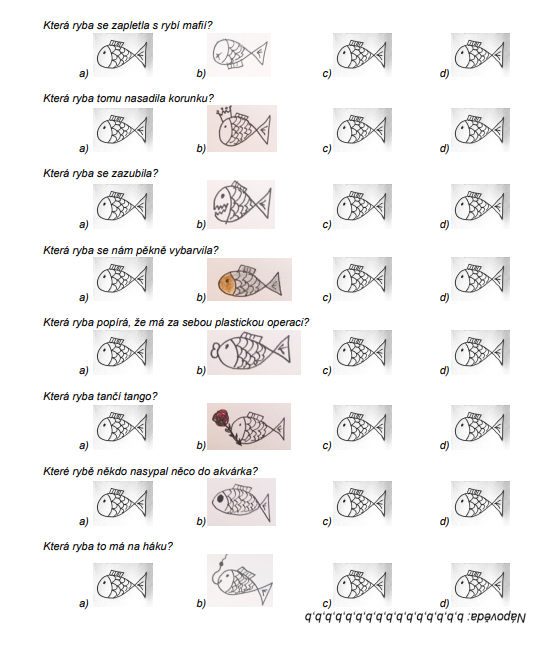 Která ryba se zapletla s rybí mafií?

a) b) c) d)

Která ryba tomu nasadila korunku?

a) b) c) d)

Která ryba se zazubila?

a) b) c) d)

Která ryba se nám pěkně vybarvila?

a) b) c) d)

Která ryba popírá, že má za sebou plastickou operaci?

a) b) c) d)

Která ryba tančí tango?

a) b) c) d)

Které rybě někdo nasypal něco do akvárka?

a) b) c) d)

Která ryba to má na háku?

a) b) c) d)

Nápověda: b,b,b,b,b,b,b,b,b,b,b,b,b,b,b,b