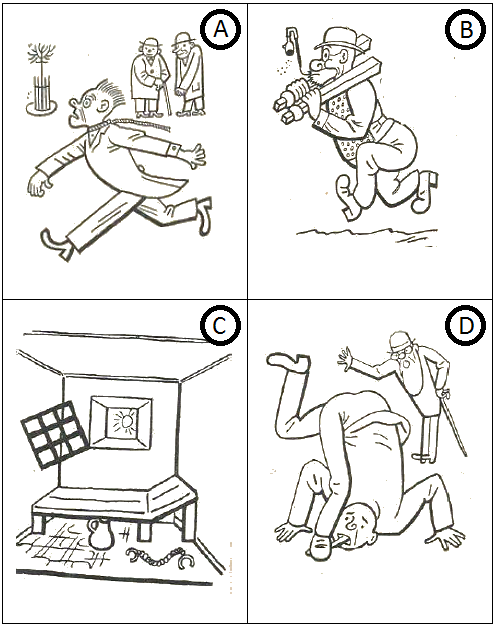 A

B

C

D